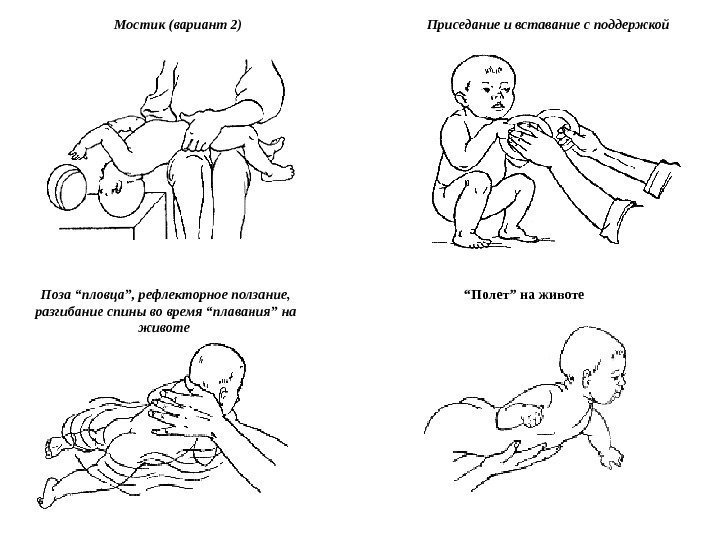 Мостик (вариант 2)

Приседание и вставание с поддержкой

Поза “пловца”, рефлекторное ползание, разгибание спины во время “плавания” на животе

“Полет” на животе