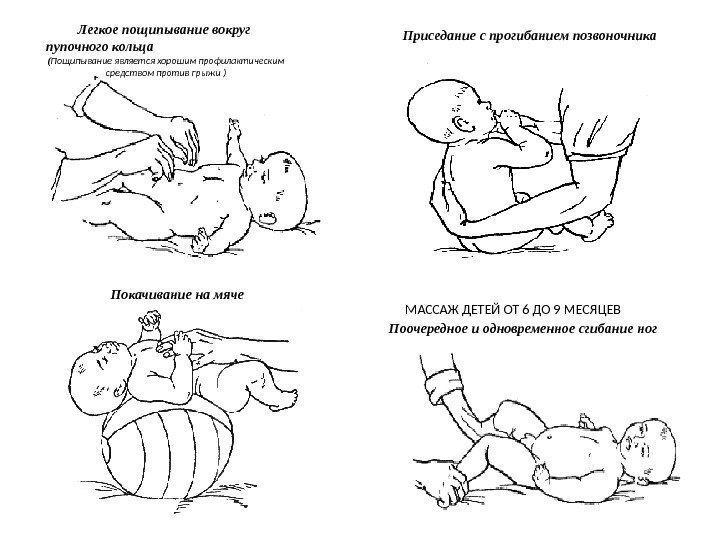 Легкое пощипывание вокруг пупочного кольца
(Пощипывание является хорошим профилактическим средством против грыжи )

Приседание с прогибанием позвоночника

Покачивание на мяче

МАССАЖ ДЕТЕЙ ОТ 6 ДО 9 МЕСЯЦЕВ
Поочередное и одновременное сгибание ног