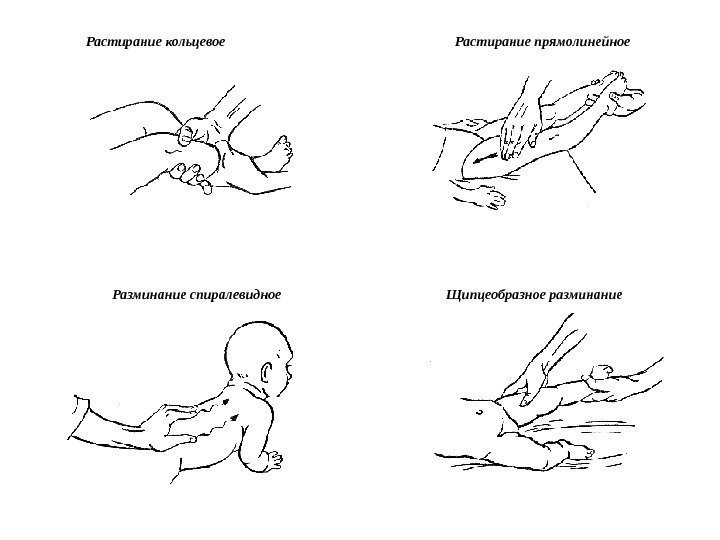 Растирание кольцевое

Растирание прямолинейное

Разминание спиралевидное

Щипцеобразное разминание