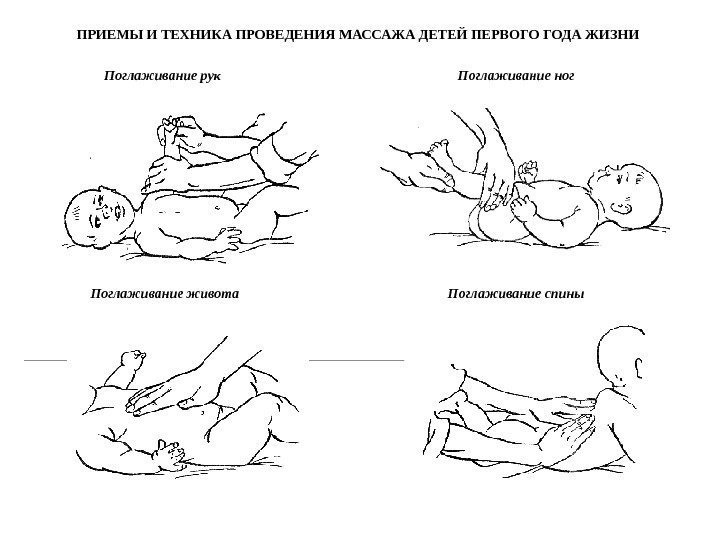 ПРИЕМЫ И ТЕХНИКА ПРОВЕДЕНИЯ МАССАЖА ДЕТЕЙ ПЕРВОГО ГОДА ЖИЗНИ

Поглаживание рук

Поглаживание ног

Поглаживание живота

Поглаживание спины