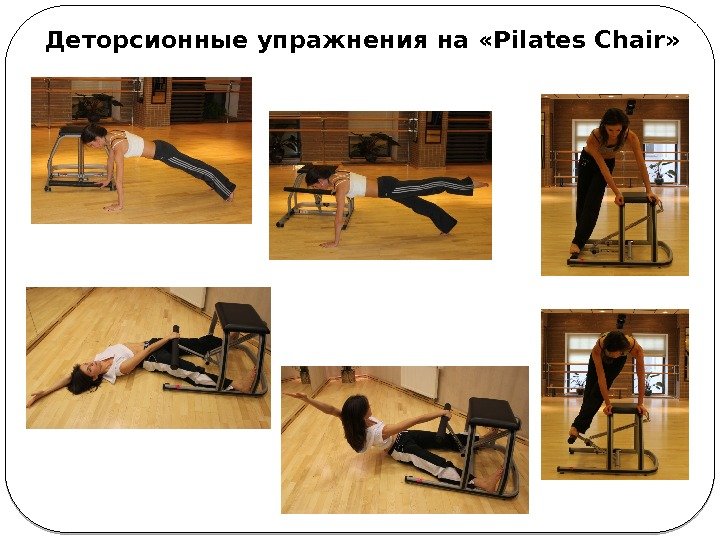 Деторсионные упражнения на «Pilates Chair»