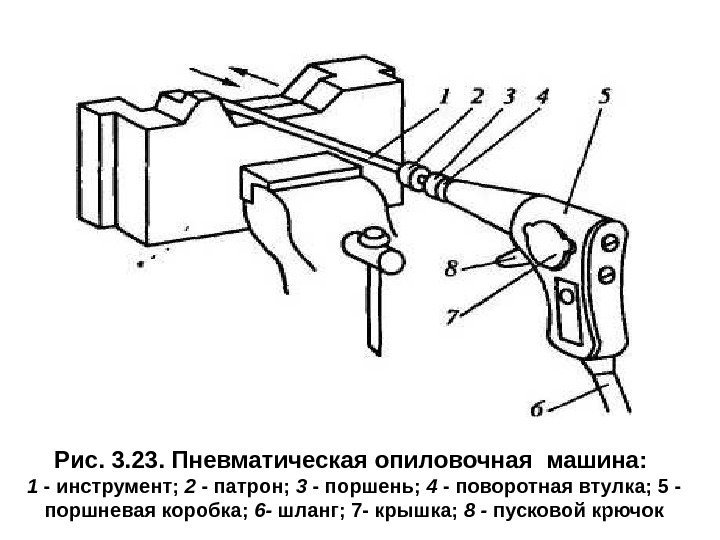 1 2 3 4 5

8

7

6

Рис. 3.23. Пневматическая опиловочная машина:
1 - инструмент; 2 - патрон; 3 - поршень; 4 - поворотная втулка; 5 - поршневая коробка; 6- шланг; 7- крышка; 8 - пусковой крючок