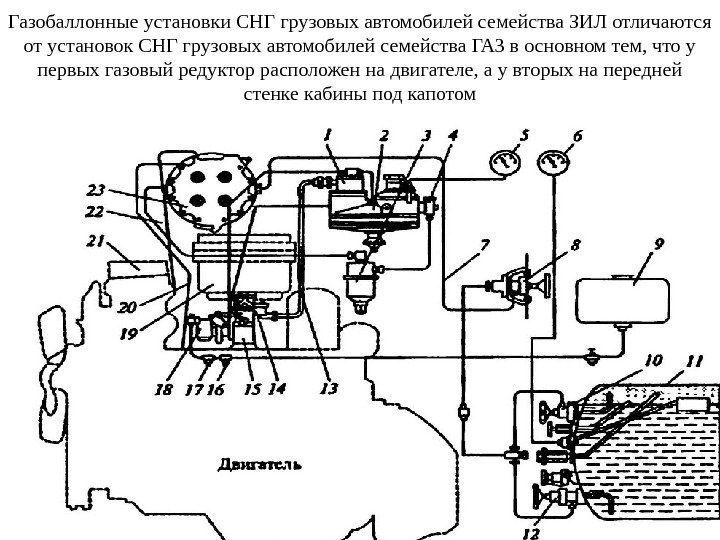 Газобаллонные установки СНГ грузовых автомобилей семейства ЗИЛ отличаются от установок СНГ грузовых автомобилей семейства ГАЗ в основном тем, что у первых газовый редуктор расположен на двигателе, а у вторых на передней стенке кабины под капотом

1 2 3 4 5 6

23

22

21

7

8

9

20

19

18 17 16 15 14 13

10 11

Двигатель

12