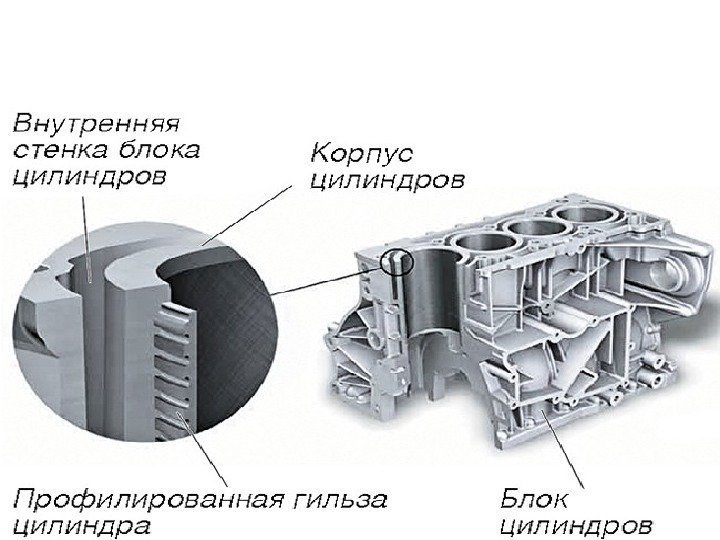 Внутренняя стенка блока цилиндров

Корпус цилиндров

Профилированная гильза цилиндра

Блок цилиндров