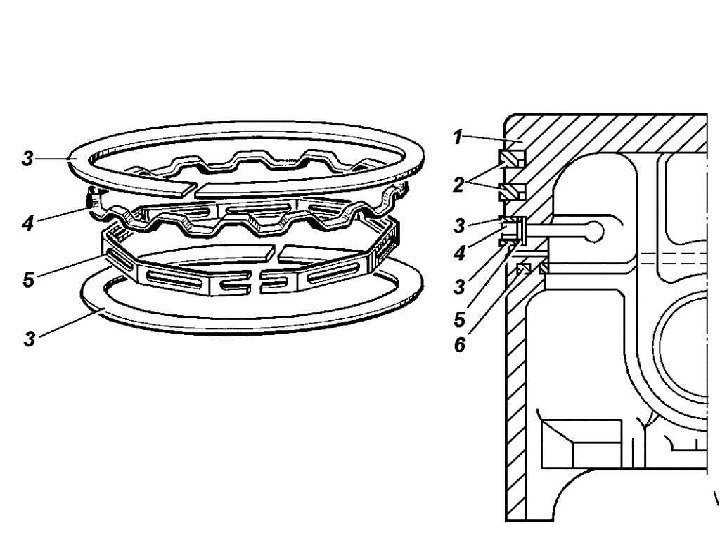 3
4
5
3
1
2
3
4
3
5
6