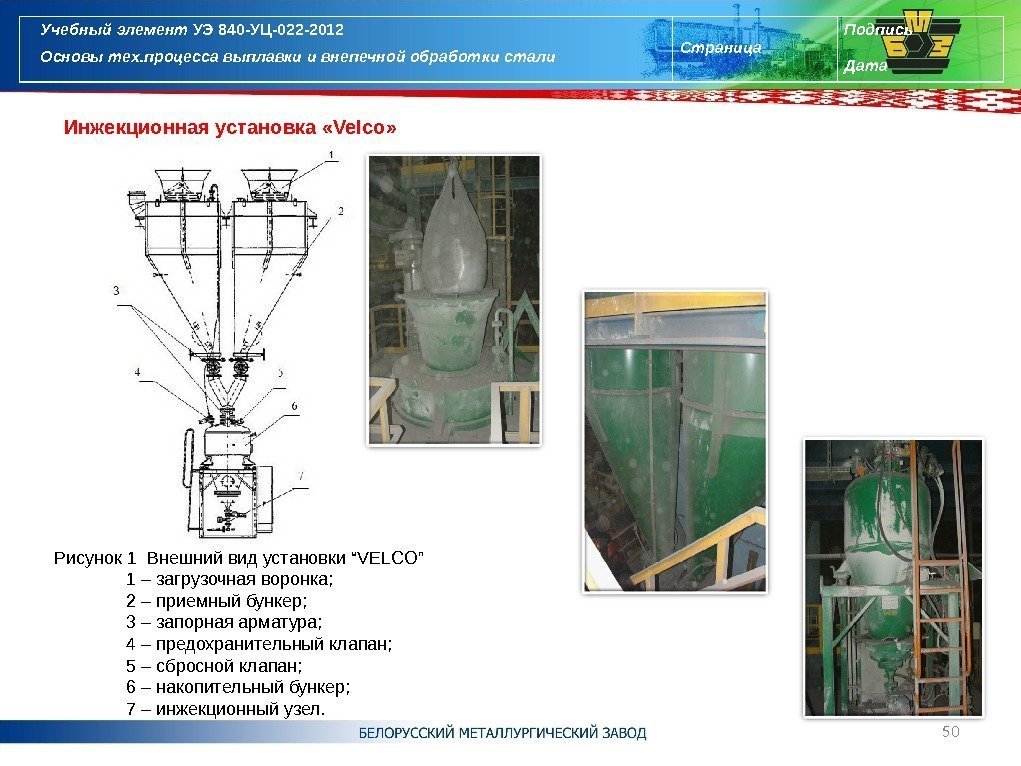 Учебный элемент УЭ 840-УЦ-022-2012
Основы тех.процесса выплавки и внепечной обработки стали

Страница

Подпись
Дата

Инжекционная установка «Velco»

1
2
3
4
5
6
7

Рисунок 1 Внешний вид установки “VELCO”
1 – загрузочная воронка;
2 – приемный бункер;
3 – запорная арматура;
4 – предохранительный клапан;
5 – сбросной клапан;
6 – накопительный бункер;
7 – инжекционный узел.

БЕЛОРУССКИЙ МЕТАЛЛУРГИЧЕСКИЙ ЗАВОД

50