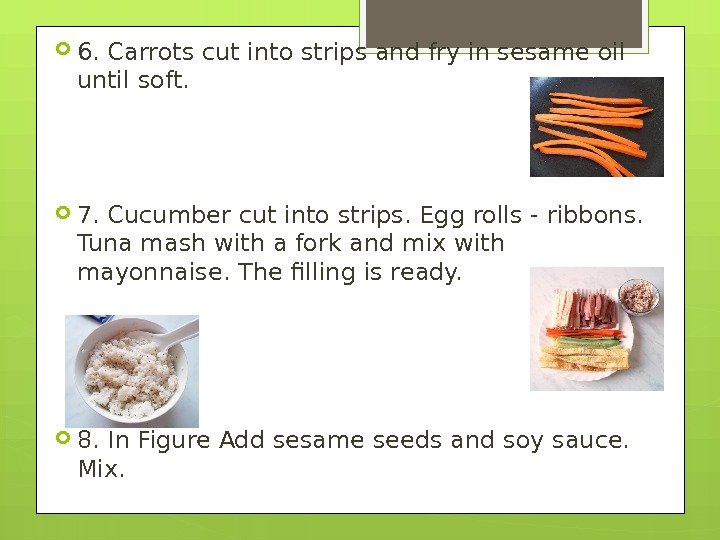 6. Carrots cut into strips and fry in sesame oil until soft.

7. Cucumber cut into strips. Egg rolls - ribbons. Tuna mash with a fork and mix with mayonnaise. The filling is ready.

8. In Figure Add sesame seeds and soy sauce. Mix.