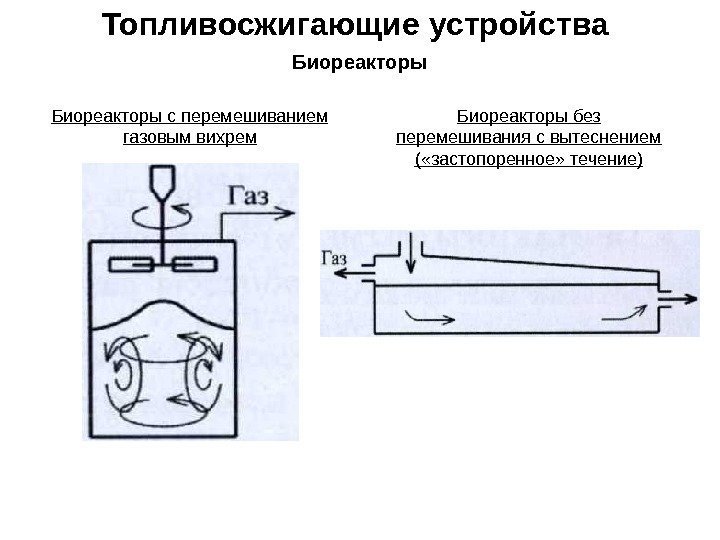 Топливосжигающие устройства

Биореакторы

Биореакторы с перемешиванием газовым вихрем

Газ

Биореакторы без перемешивания с вытеснением («застопоренное» течение)

Газ