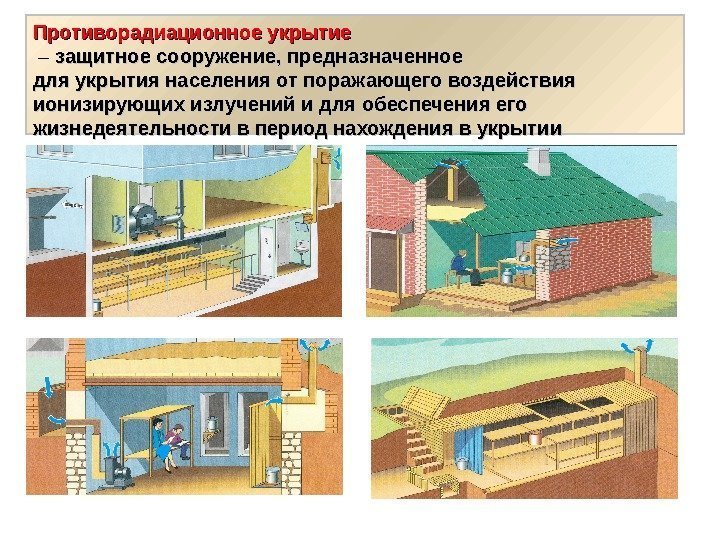 Противорадиационное укрытие
– защитное сооружение, предназначенное для укрытия населения от поражающего воздействия ионизирующих излучений и для обеспечения его жизнедеятельности в период нахождения в укрытии