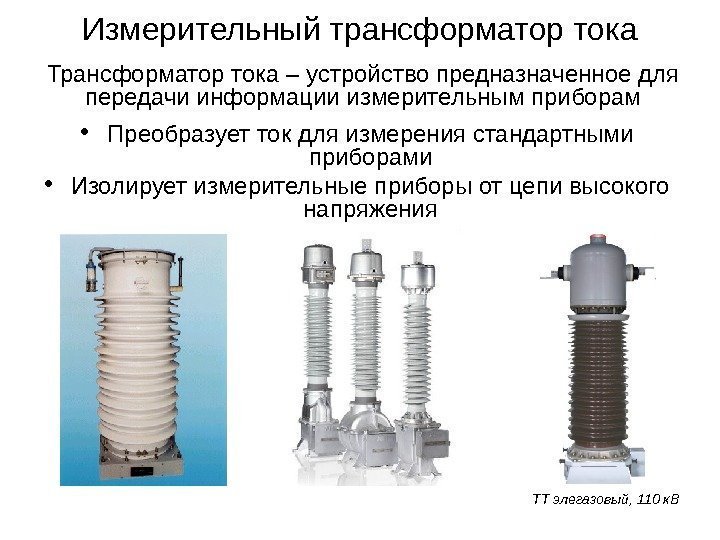 Измерительный трансформатор тока

Трансформатор тока – устройство предназначенное для передачи информации измерительным приборам

• Преобразует ток для измерения стандартными приборами
• Изолирует измерительные приборы от цепи высокого напряжения

ТТ элегазовый, 110 кВ