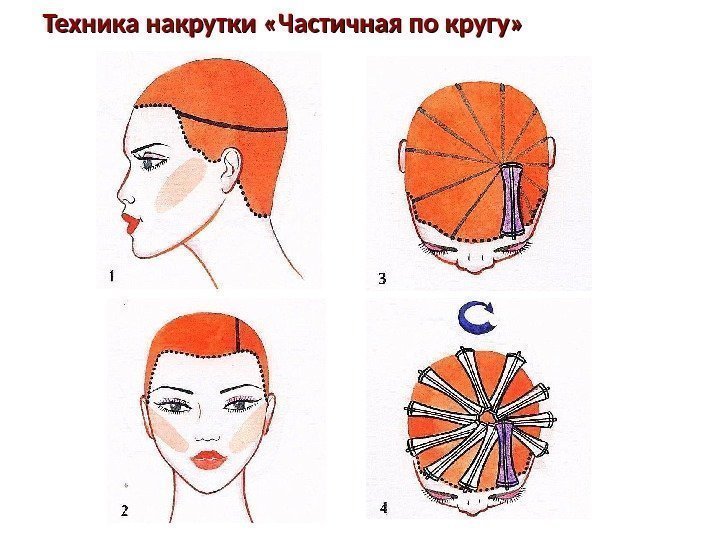 Техника накрутки «Частичная по кругу»

1

3

2

4