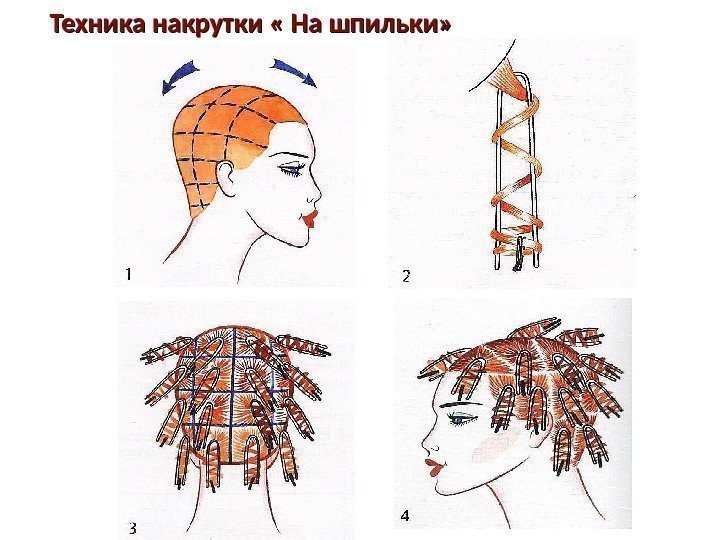 Техника накрутки « На шпильки»

1

2

3

4