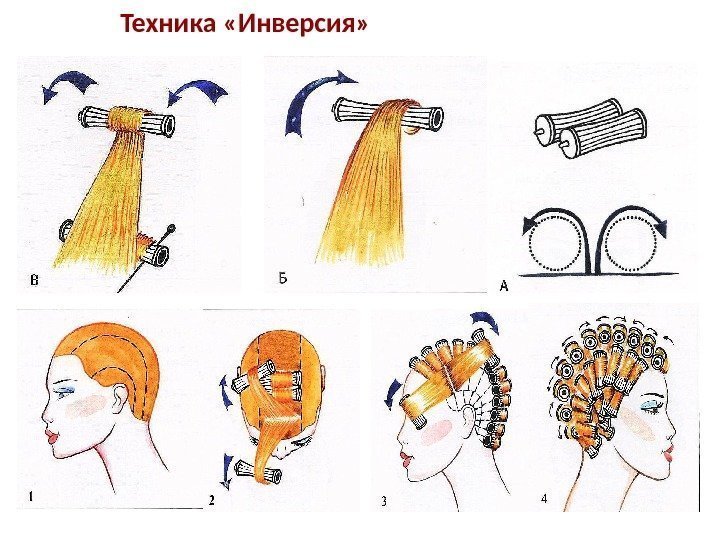 Техника «Инверсия»

В

Б

А

1

2

3

4