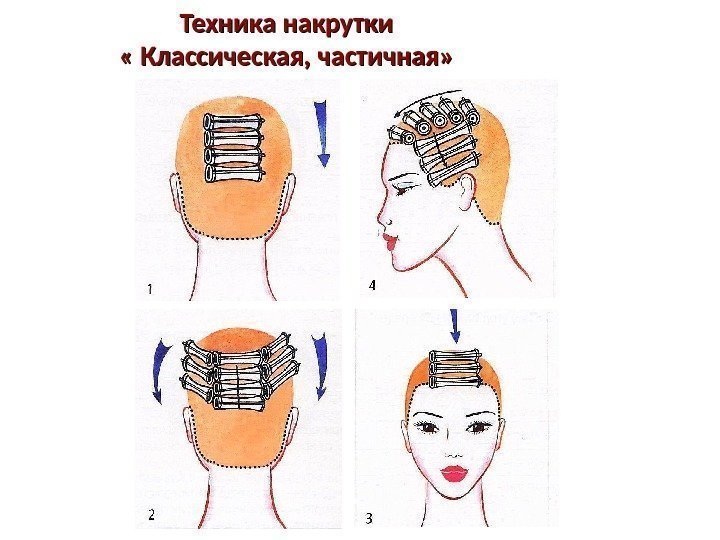 Техника накрутки
« Классическая, частичная»

1

4

2

3