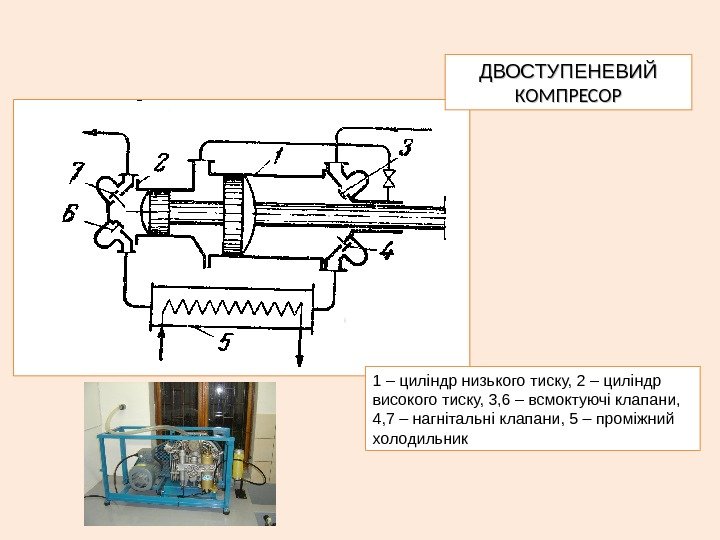 ДВОСТУПЕНЕВИЙ КОМПРЕСОР

7
2
1
3
6
4
5

1 – циліндр низького тиску, 2 – циліндр високого тиску, 3,6 – всмоктуючі клапани, 4,7 – нагнітальні клапани, 5 – проміжний холодильник