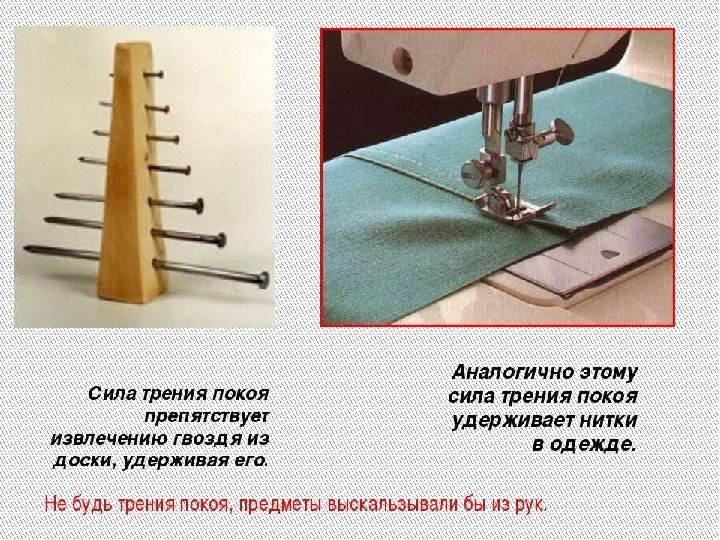 Сила трения покоя препятствует извлечению гвоздя из доски, удерживая его.

Аналогично этому сила трения покоя удерживает нитки в одежде.

Не будь трения покоя, предметы выскальзывали бы из рук.