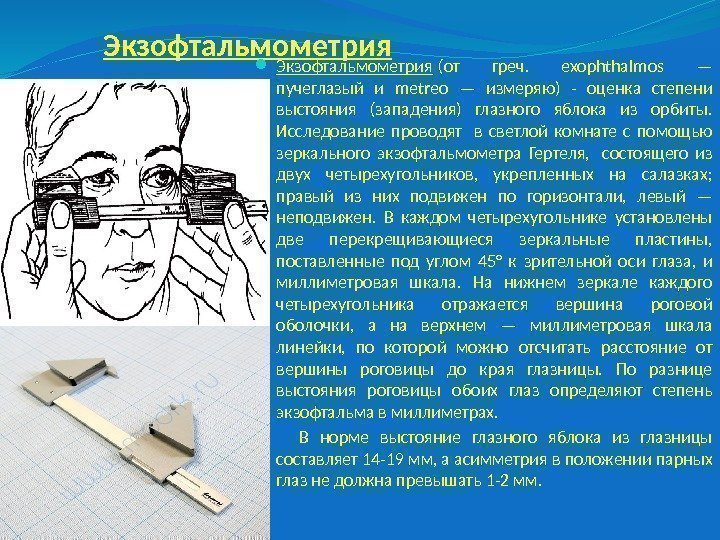 Экзофтальмометрия

Экзофтальмометрия (от греч. exophthalmos — пучеглазый и metreo — измеряю) - оценка степени выстояния (западения) глазного яблока из орбиты. Исследование проводят в светлой комнате с помощью зеркального экзофтальмометра Гертеля, состоящего из двух четырехугольников, укрепленных на салазках; правый из них подвижен по горизонтали, левый — неподвижен. В каждом четырехугольнике установлены две перекрещивающиеся зеркальные пластины, поставленные под углом 45° к зрительной оси глаза, и миллиметровая шкала. На нижнем зеркале каждого четырехугольника отражается вершина роговой оболочки, а на верхнем — миллиметровая шкала линейки, по которой можно отсчитать расстояние от вершины роговицы до края глазницы. По разнице выстояния роговицы обоих глаз определяют степень экзофтальма в миллиметрах.

В норме выстояние глазного яблока из глазницы составляет 14-19 мм, а асимметрия в положении парных глаз не должна превышать 1-2 мм.