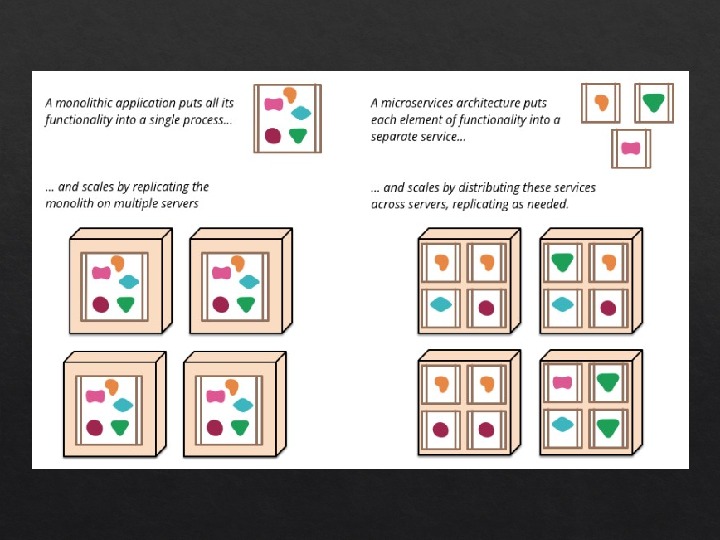 A monolithic application puts all its functionality into a single process...

... and scales by replicating the monolith on multiple servers

A microservices architecture puts each element of functionality into a separate service...

... and scales by distributing these services across servers, replicating as needed.