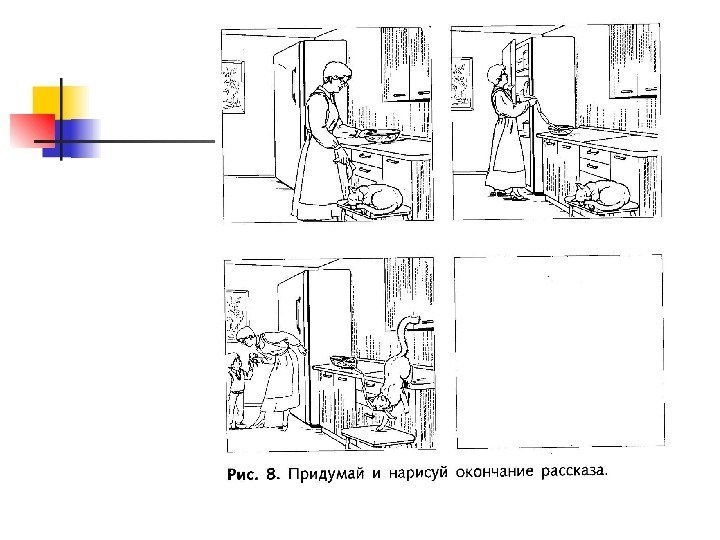 Рис. 8. Придумай и нарисуй окончание рассказа.