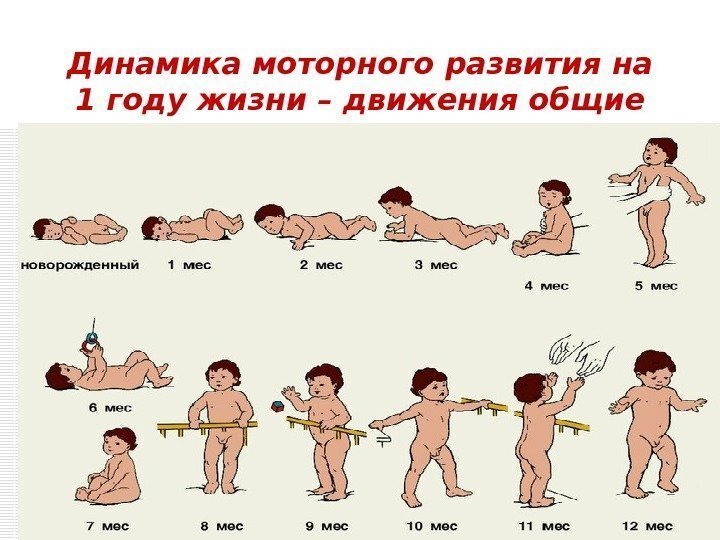 Динамика моторного развития на 1 году жизни – движения общие

новорожденный
1 мес
2 мес
3 мес
4 мес
5 мес
6 мес
7 мес
8 мес
9 мес
10 мес
11 мес
12 мес