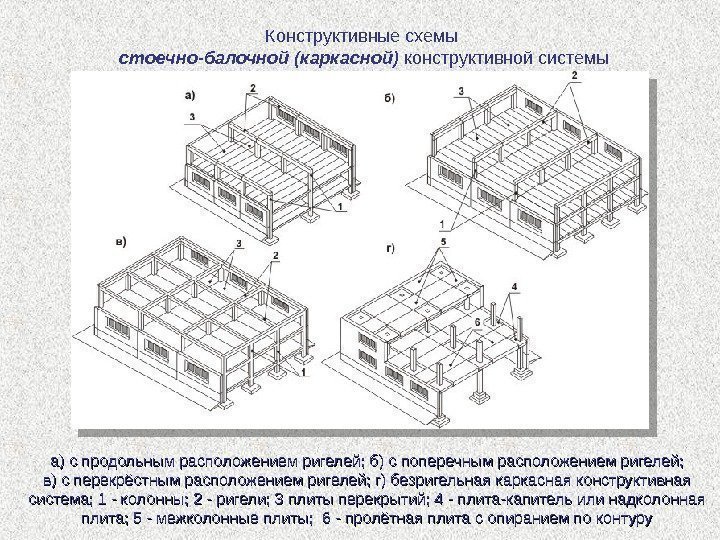 Конструктивные схемы
стоечно-балочной (каркасной) конструктивной системы

а)
2
3
1

б)
3
2
1

в)
3
2
1

г)
5
4
6

а) с продольным расположением ригелей; б) с поперечным расположением ригелей; в) с перекрёстным расположением ригелей; г) безригельная каркасная конструктивная система; 1 - колонны; 2 - ригели; 3 плиты перекрытий; 4 - плита-капитель или надколонная плита; 5 - межколонные плиты; 6 - пролётная плита с опиранием по контуру