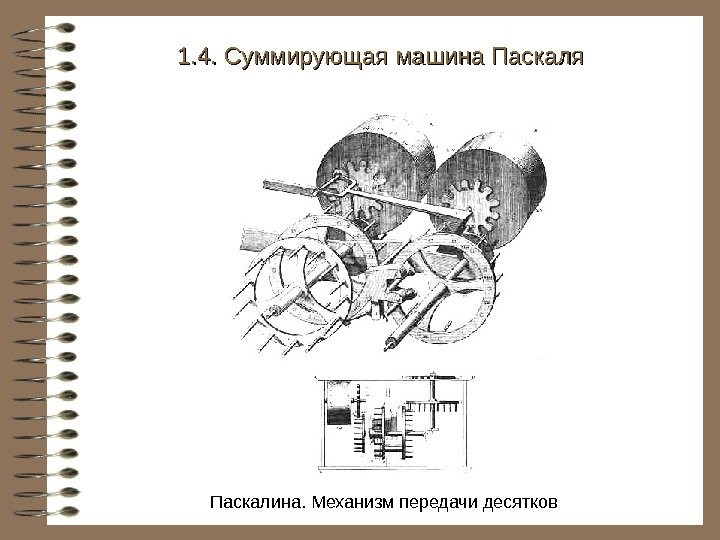 1.4. Суммирующая машина Паскаля

Паскалина. Механизм передачи десятков