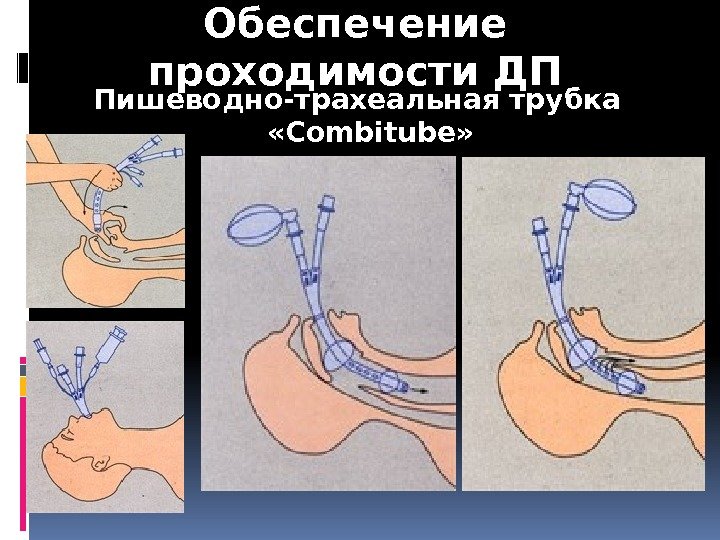 Обеспечение проходимости ДП

Пишеводно-трахеальная трубка «Combitube»