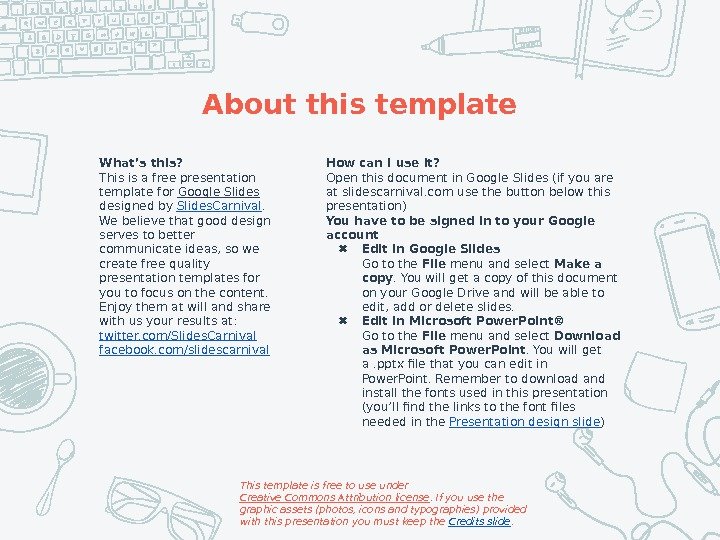 About this template

What's this?
This is a free presentation template for Google Slides designed by SlidesCarnival. We believe that good design serves to better communicate ideas, so we create free quality presentation templates for you to focus on the content. Enjoy them at will and share with us your results at:
twitter.com/SlidesCarnival
facebook.com/slidescarnival

How can I use it?
Open this document in Google Slides (if you are at slidescarnival.com use the button below this presentation)
You have to be signed in to your Google account
✖ Edit in Google Slides
Go to the File menu and select Make a copy. You will get a copy of this document on your Google Drive and will be able to edit, add or delete slides.
✖ Edit in Microsoft PowerPoint®
Go to the File menu and select Download as Microsoft PowerPoint. You will get a .pptx file that you can edit in PowerPoint. Remember to download and install the fonts used in this presentation (you'll find the links to the font files needed in the Presentation design slide)

This template is free to use under Creative Commons Attribution license. If you use the graphic assets (photos, icons and typographies) provided with this presentation you must keep the Credits slide.