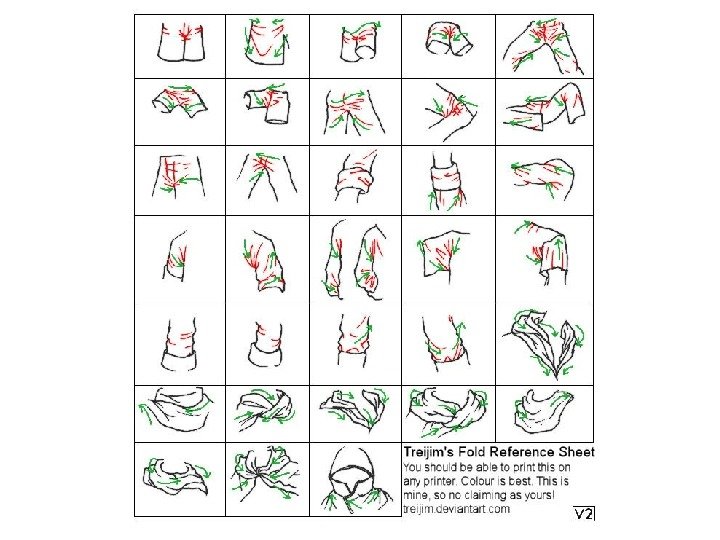 Treijim's Fold Reference Sheet

You should be able to print this on any printer. Colour is best. This is mine, so no claiming as yours! treijim.deviantart.com

V2