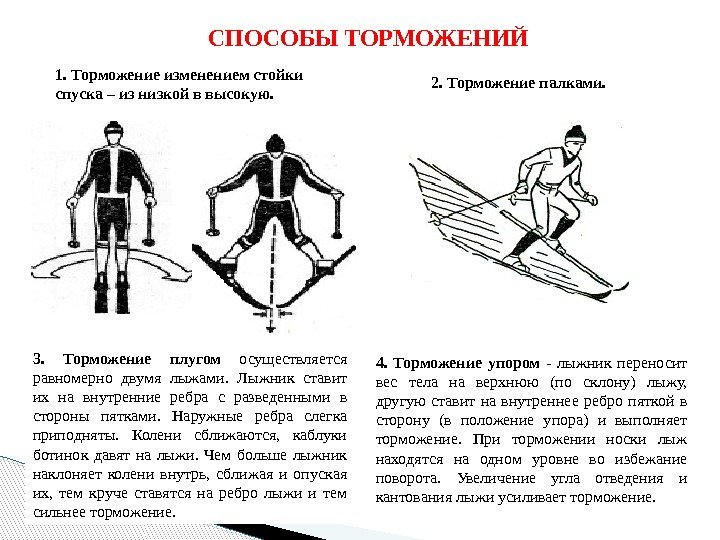 СПОСОБЫ ТОРМОЖЕНИЙ

1. Торможение изменением стойки спуска – из низкой в высокую.

2. Торможение палками.

3. Торможение плугом осуществляется равномерно двумя лыжами. Лыжник ставит их на внутренние ребра с разведенными в стороны пятками. Наружные ребра слегка приподняты. Колени сближаются, каблуки ботинок давят на лыжи. Чем больше лыжник наклоняет колени внутрь, сближая и опуская их, тем круче ставятся на ребро лыжи и тем сильнее торможение.

4. Торможение упором - лыжник переносит вес тела на верхнюю (по склону) лыжу, другую ставит на внутреннее ребро пяткой в сторону (в положение упора) и выполняет торможение. При торможении носки лыж находятся на одном уровне во избежание поворота. Увеличение угла отведения и кантования лыжи усиливает торможение.