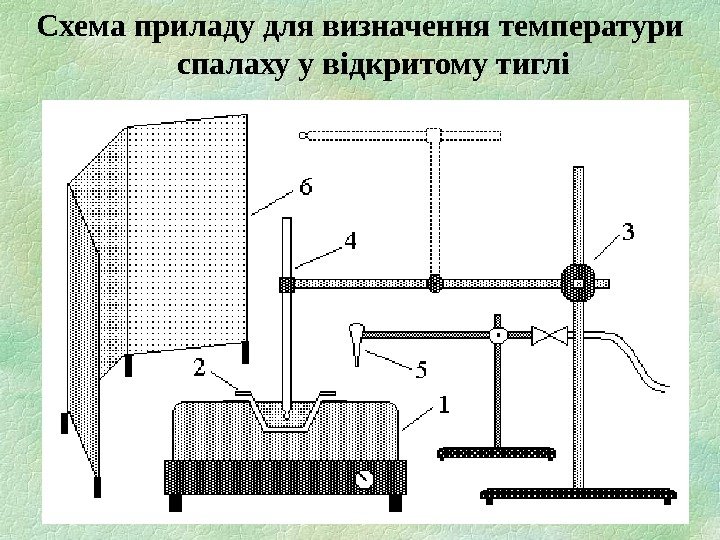 Схема приладу для визначення температури спалаху у відкритому тиглі

6
4
3
5
2
1