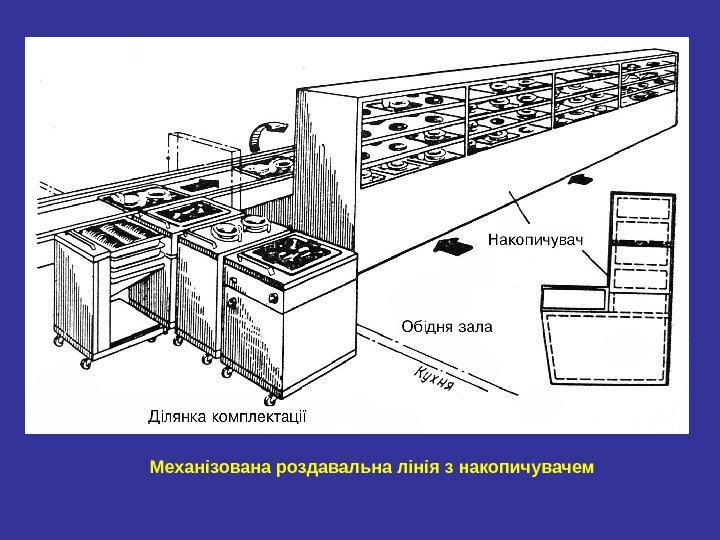 Накопичувач

Обідня зала

Кухня

Ділянка комплектації

Механізована роздавальна лінія з накопичувачем