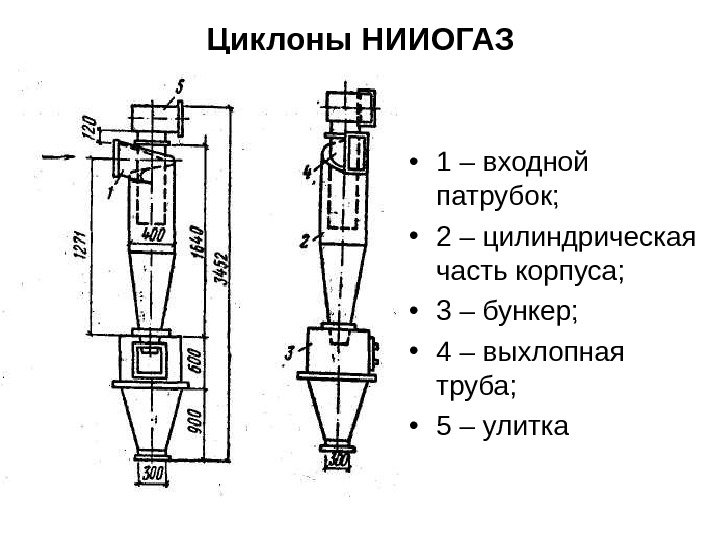 Циклоны НИИОГАЗ

5
120
1
400
1271
1640
3452
600
900
300

4
2
3
300

• 1 – входной патрубок;
• 2 – цилиндрическая часть корпуса;
• 3 – бункер;
• 4 – выхлопная труба;
• 5 – улитка