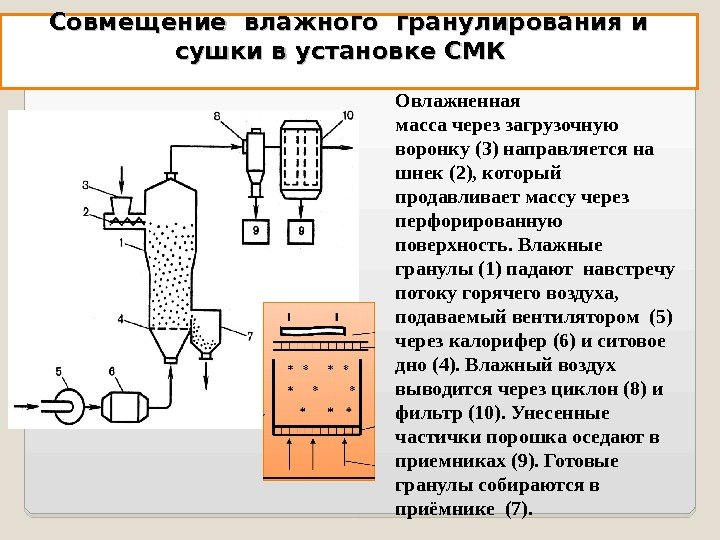 Совмещение влажного гранулирования и сушки в установке СМК

8
10
3
2
1
9
9
4
7
5
6

Овлажненная
масса через загрузочную воронку (3) направляется на шнек (2), который продавливает массу через перфорированную поверхность. Влажные гранулы (1) падают навстречу потоку горячего воздуха, подаваемый вентилятором (5) через калорифер (6) и ситовое дно (4). Влажный воздух выводится через циклон (8) и фильтр (10). Унесенные частички порошка оседают в приемниках (9). Готовые гранулы собираются в приёмнике (7).