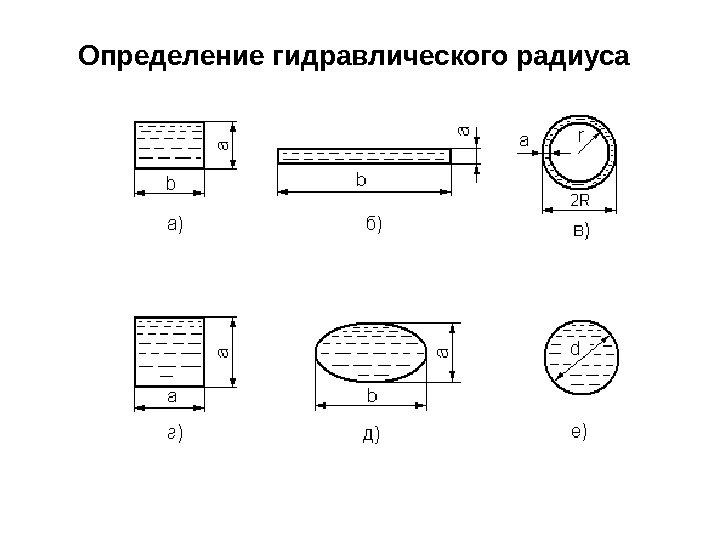 Определение гидравлического радиуса

a

b

а)

a

b

б)

a

r

2R

в)

a

a

г)

a

b

д)

d

е)