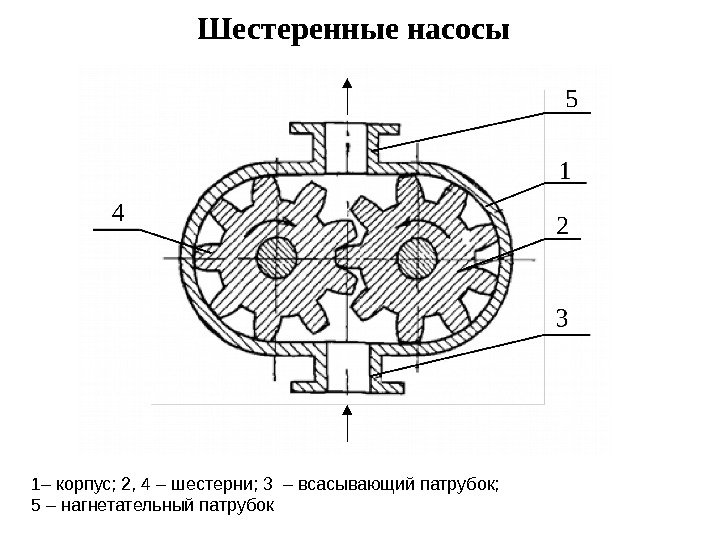 Шестеренные насосы

5

1

4

2

3

1– корпус; 2, 4 – шестерни; 3 – всасывающий патрубок;
5 – нагнетательный патрубок