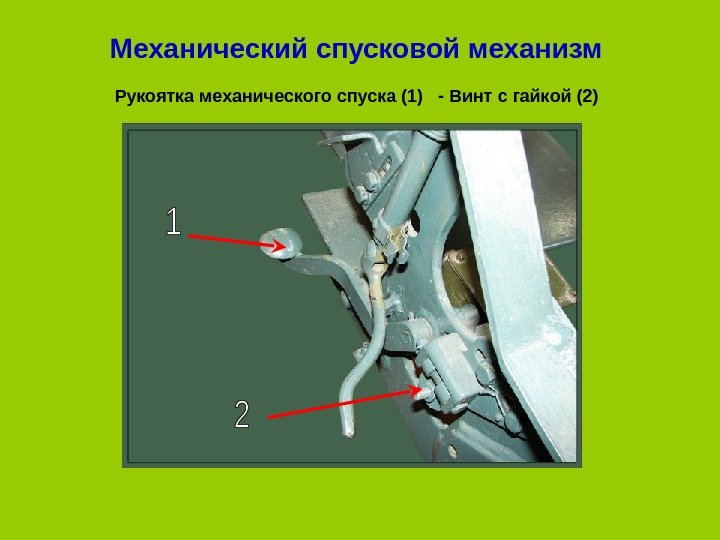 Механический спусковой механизм

Рукоятка механического спуска (1) - Винт с гайкой (2)

1

2