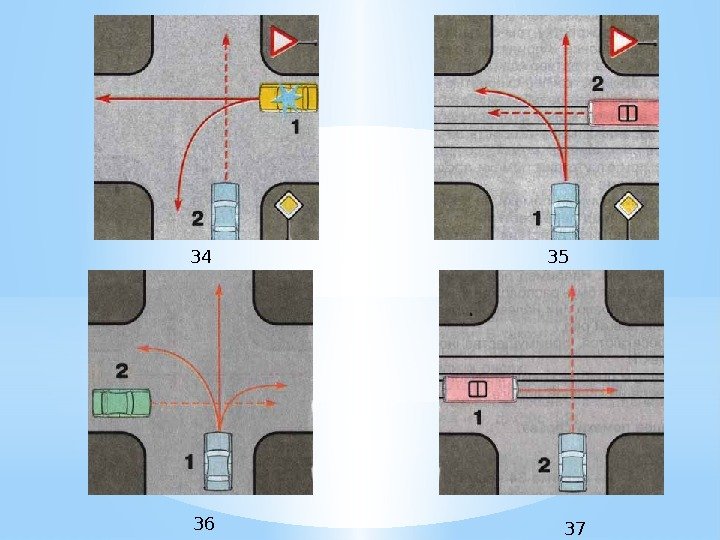 1

2

34

2

1

35

2

1

36

1

2

37