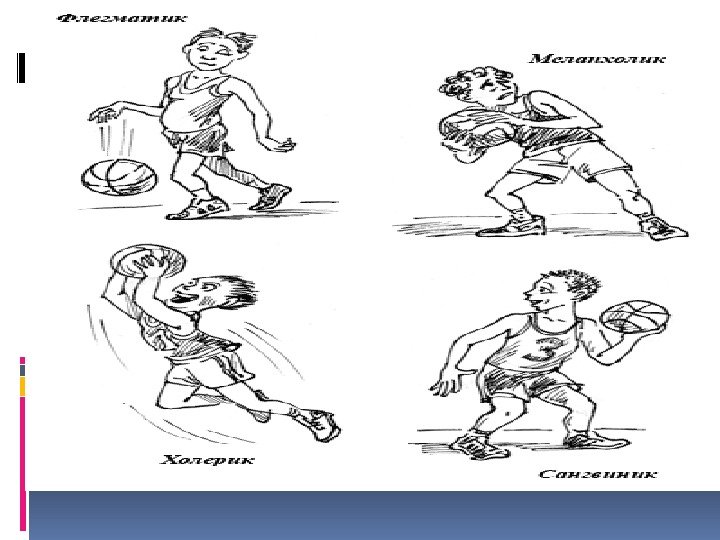 Флегматик

Меланхолик

Холерик

Сангвиник