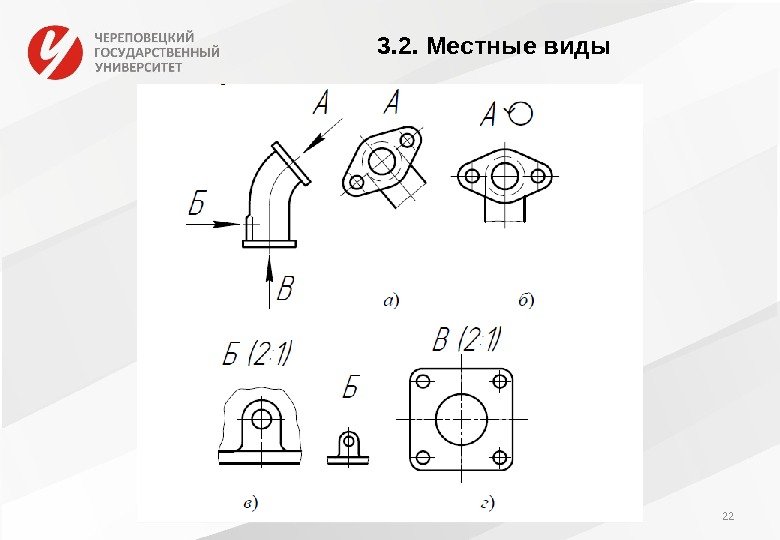 ЧЕРЕПОВЕЦКИЙ ГОСУДАРСТВЕННЫЙ УНИВЕРСИТЕТ

3.2. Местные виды

А

А

А

Б

В

а)

б)

Б (2:1)

Б

В (2:1)

в)

г)

22