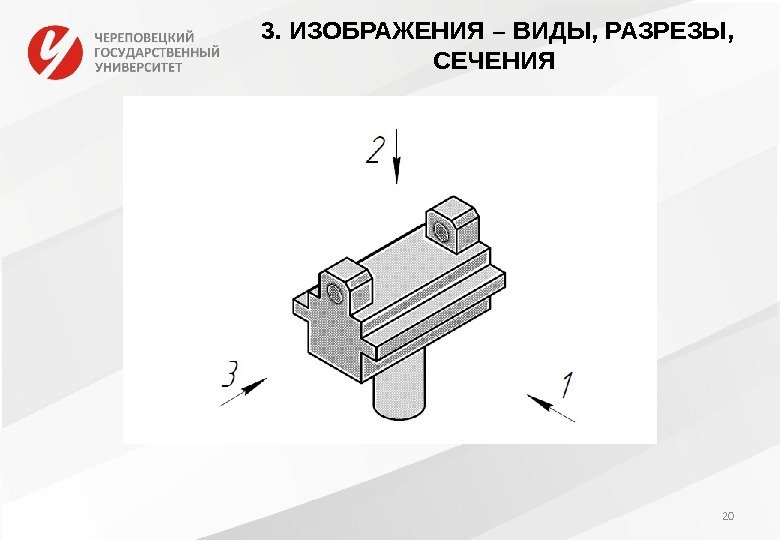 ЧЕРЕПОВЕЦКИЙ ГОСУДАРСТВЕННЫЙ УНИВЕРСИТЕТ

3. ИЗОБРАЖЕНИЯ – ВИДЫ, РАЗРЕЗЫ, СЕЧЕНИЯ

2

3

1

20