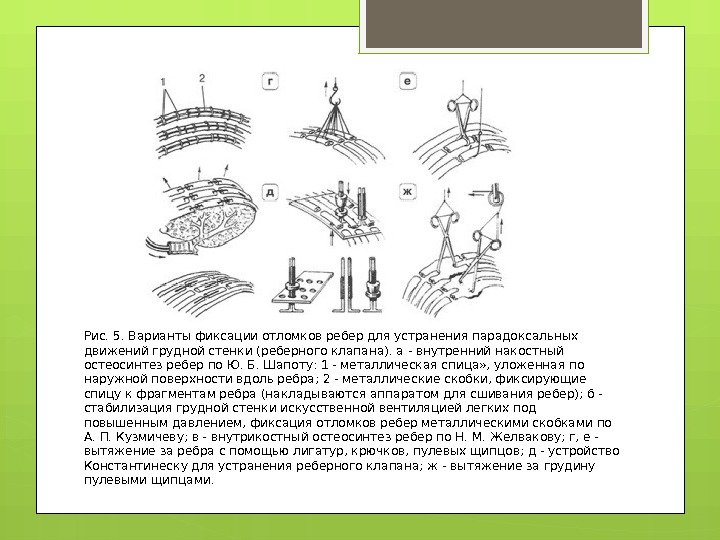 1 2

г

е

д

ж

Рис. 5. Варианты фиксации отломков ребер для устранения парадоксальных движений грудной стенки (реберного клапана). а - внутренний накостный остеосинтез ребер по Ю. Б. Шапоту: 1 - металлическая спица», уложенная по наружной поверхности вдоль ребра; 2 - металлические скобки, фиксирующие спицу к фрагментам ребра (накладываются аппаратом для сшивания ребер); б - стабилизация грудной стенки искусственной вентиляцией легких под повышенным давлением, фиксация отломков ребер металлическими скобками по А. П. Кузмичеву; в - внутрикостный остеосинтез ребер по Н. М. Желвакову; г, е - вытяжение за ребра с помощью лигатур, крючков, пулевых щипцов; д - устройство Константинеску для устранения реберного клапана; ж - вытяжение за грудину пулевыми щипцами.