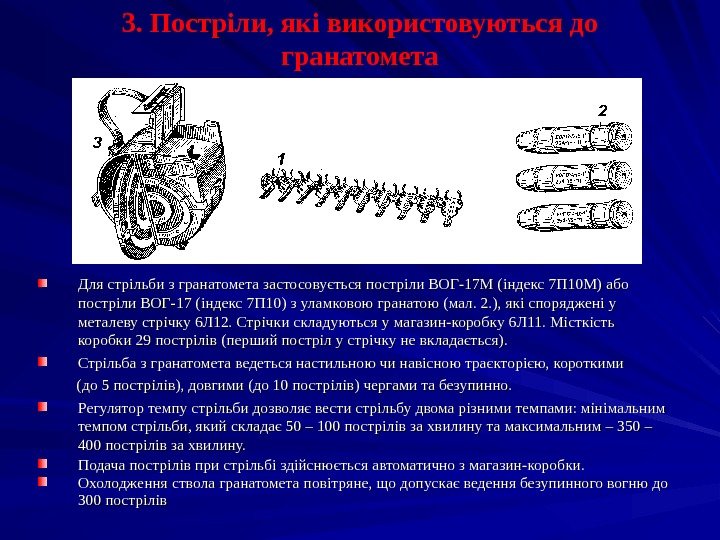 3. Постріли, які використовуються до гранатомета

3

1

2

Для стрільби з гранатомета застосовується постріли ВОГ-17М (індекс 7П10М) або постріли ВОГ-17 (індекс 7П10) з уламковою гранатою (мал. 2.), які споряджені у металеву стрічку 6Л12. Стрічки складуються у магазин-коробку 6Л11. Місткість коробки 29 пострілів (перший постріл у стрічку не вкладається).

Стрільба з гранатомета ведеться настильною чи навісною траєкторією, короткими (до 5 пострілів), довгими (до 10 пострілів) чергами та безупинно.

Регулятор темпу стрільби дозволяє вести стрільбу двома різними темпами: мінімальним темпом стрільби, який складає 50 – 100 пострілів за хвилину та максимальним – 350 – 400 пострілів за хвилину.

Подача пострілів при стрільбі здійснюється автоматично з магазин-коробки.

Охолодження ствола гранатомета повітряне, що допускає ведення безупинного вогню до 300 пострілів