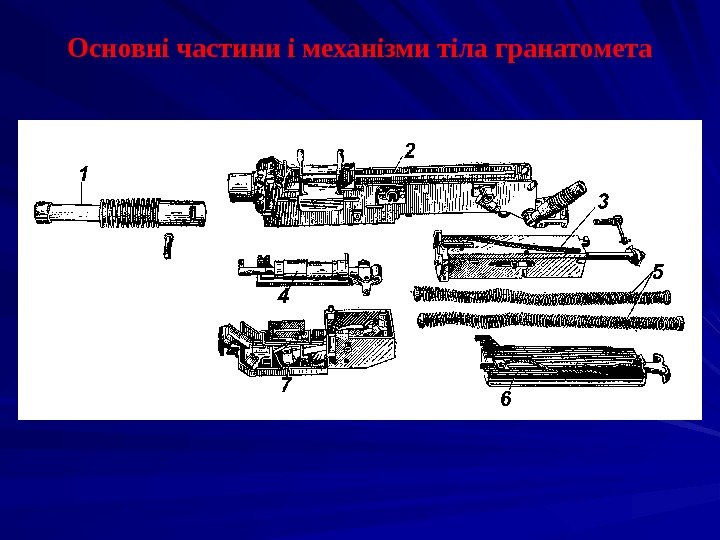 Основні частини і механізми тіла гранатомета

1
2
3
4
5
7
6