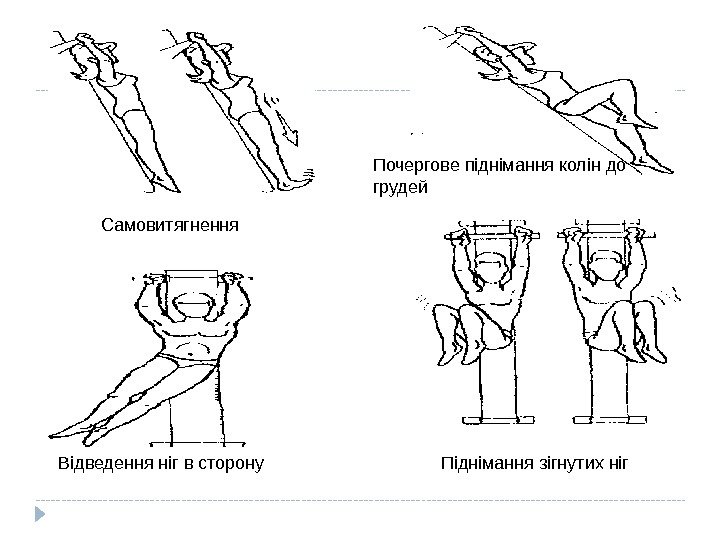 Почергове піднімання колін до грудей

Самовитягнення

Відведення ніг в сторону

Піднімання зігнутих ніг