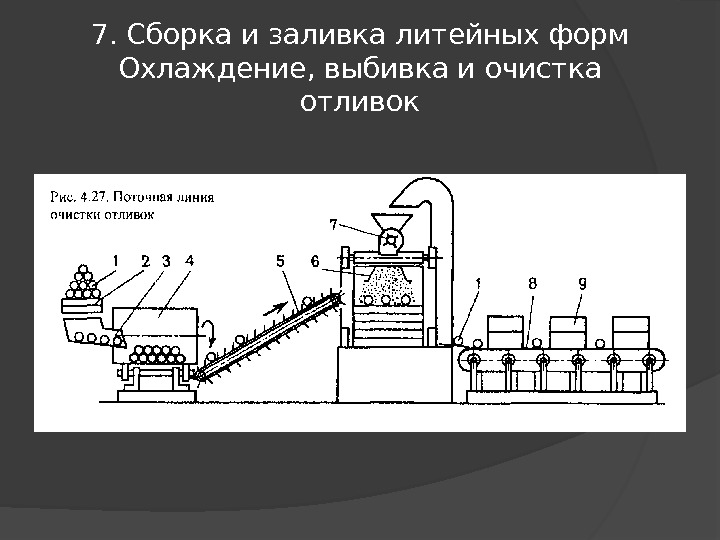 7. Сборка и заливка литейных форм Охлаждение, выбивка и очистка отливок

Рис. 4.27. Поточная линия очистки отливок

7

1 2 3 4

5 6

1 8 9