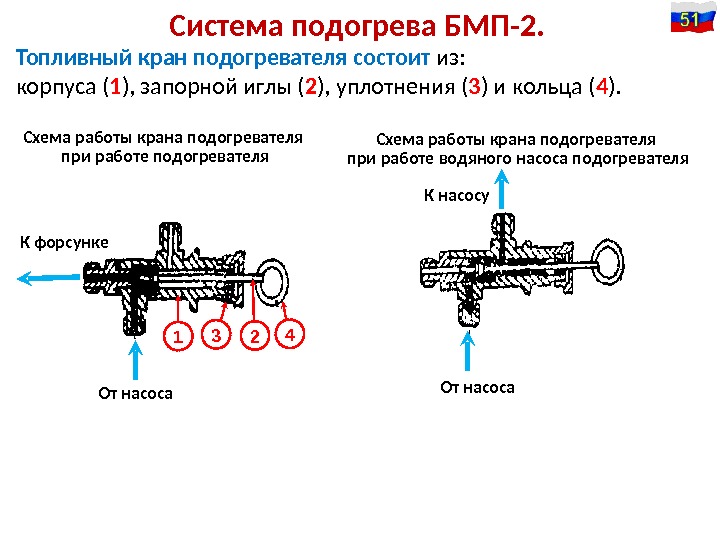 Система подогрева БМП-2.

51

Топливный кран подогревателя состоит из: корпуса (1), запорной иглы (2), уплотнения (3) и кольца (4).

Схема работы крана подогревателя при работе подогревателя

К форсунке

1 3 2 4

От насоса

Схема работы крана подогревателя при работе водяного насоса подогревателя

К насосу

От насоса