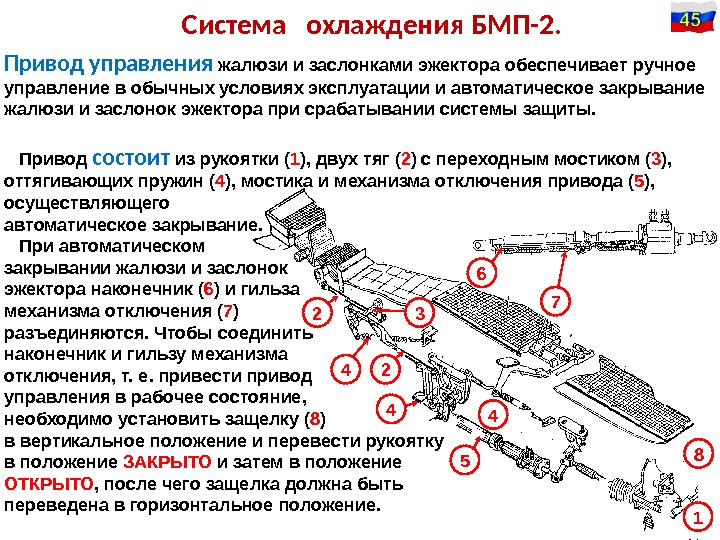 Система охлаждения БМП-2.

45

Привод управления жалюзи и заслонками эжектора обеспечивает ручное управление в обычных условиях эксплуатации и автоматическое закрывание жалюзи и заслонок эжектора при срабатывании системы защиты.

Привод состоит из рукоятки (1), двух тяг (2) с переходным мостиком (3), оттягивающих пружин (4), мостика и механизма отключения привода (5), осуществляющего автоматическое закрывание.

При автоматическом закрывании жалюзи и заслонок эжектора наконечник (6) и гильза механизма отключения (7) разъединяются. Чтобы соединить наконечник и гильзу механизма отключения, т. е. привести привод управления в рабочее состояние, необходимо установить защелку (8) в вертикальное положение и перевести рукоятку в положение ЗАКРЫТО и затем в положение ОТКРЫТО, после чего защелка должна быть переведена в горизонтальное положение.

6
7
2
3
4
2
4
4
5
8
1