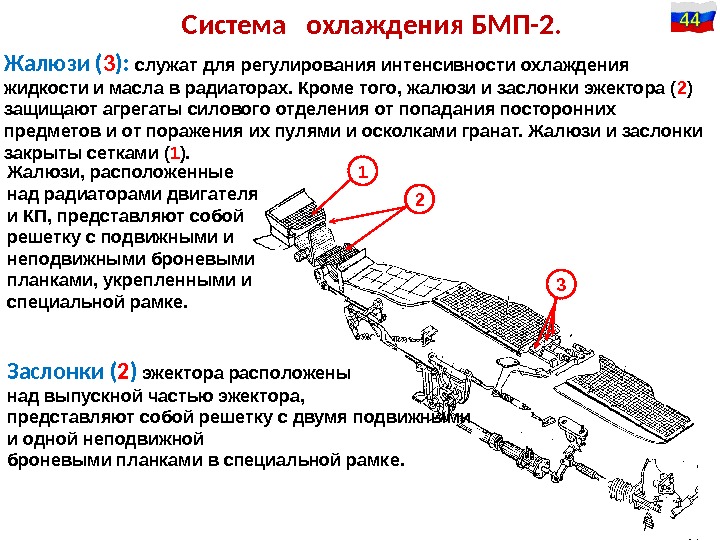 Система охлаждения БМП-2.

44

Жалюзи (3): служат для регулирования интенсивности охлаждения жидкости и масла в радиаторах. Кроме того, жалюзи и заслонки эжектора (2) защищают агрегаты силового отделения от попадания посторонних предметов и от поражения их пулями и осколками гранат. Жалюзи и заслонки закрыты сетками (1).

Жалюзи, расположенные над радиаторами двигателя и КП, представляют собой решетку с подвижными и неподвижными броневыми планками, укрепленными и специальной рамке.

1

2

3

Заслонки (2) эжектора расположены над выпускной частью эжектора, представляют собой решетку с двумя подвижными и одной неподвижной броневыми планками в специальной рамке.