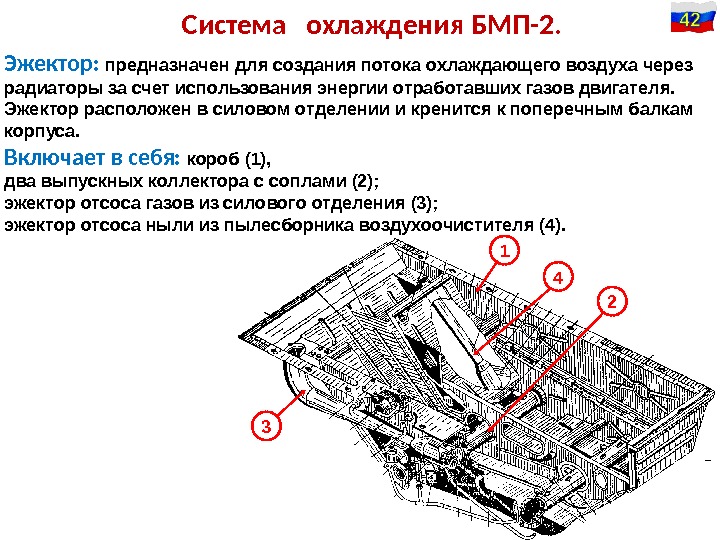 Система охлаждения БМП-2.

42

Эжектор: предназначен для создания потока охлаждающего воздуха через радиаторы за счет использования энергии отработавших газов двигателя. Эжектор расположен в силовом отделении и кренится к поперечным балкам корпуса.

Включает в себя: короб (1),
два выпускных коллектора с соплами (2);
эжектор отсоса газов из силового отделения (3);
эжектор отсоса ныли из пылесборника воздухоочистителя (4).

1
4
2
3